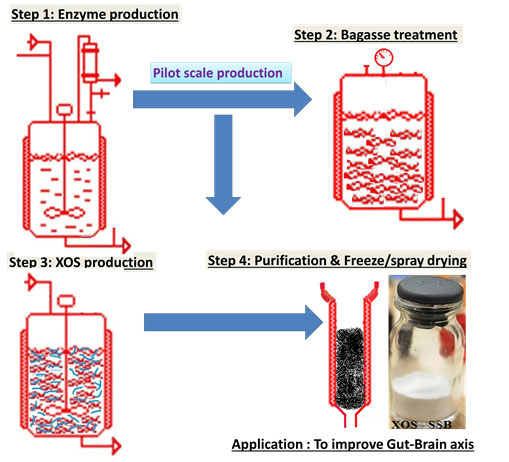 Step 1: Enzyme production

Pilot scale production

Step 2: Bagasse treatment

Step 3: XOS production

Step 4: Purification & Freeze/spray drying

XOS - SSB

Application : To improve Gut-Brain axis